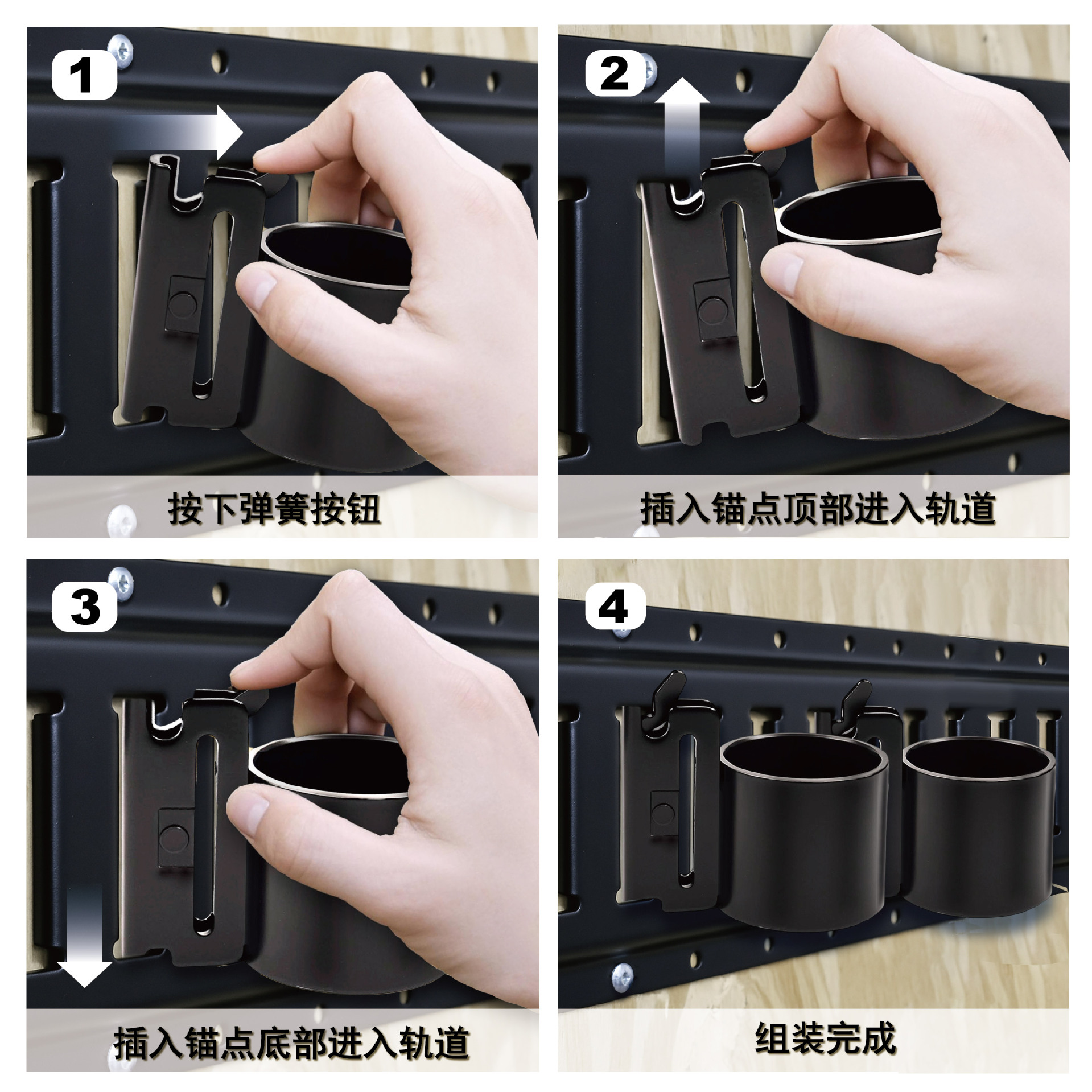 1

按下弹簧按钮

2

插入锚点顶部进入轨道

3

插入锚点底部进入轨道

4

组装完成